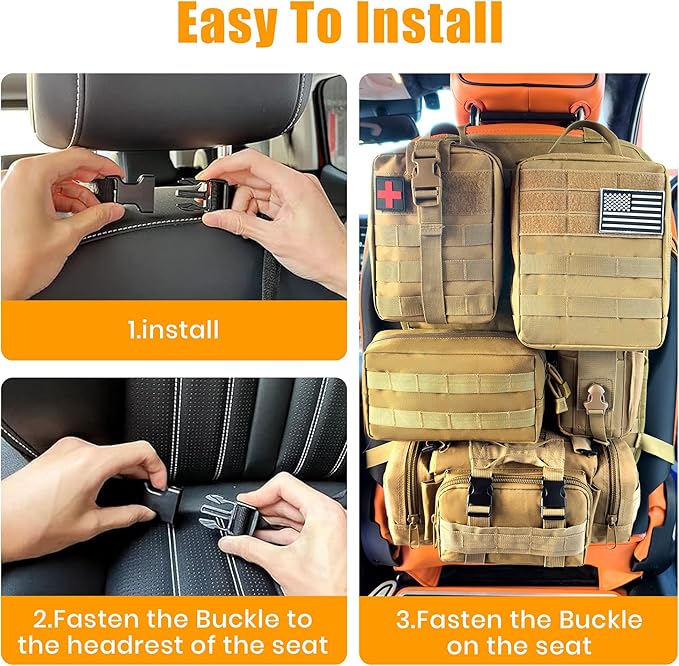 Easy To Install

1.install

2.Fasten the Buckle to the headrest of the seat

3.Fasten the Buckle on the seat