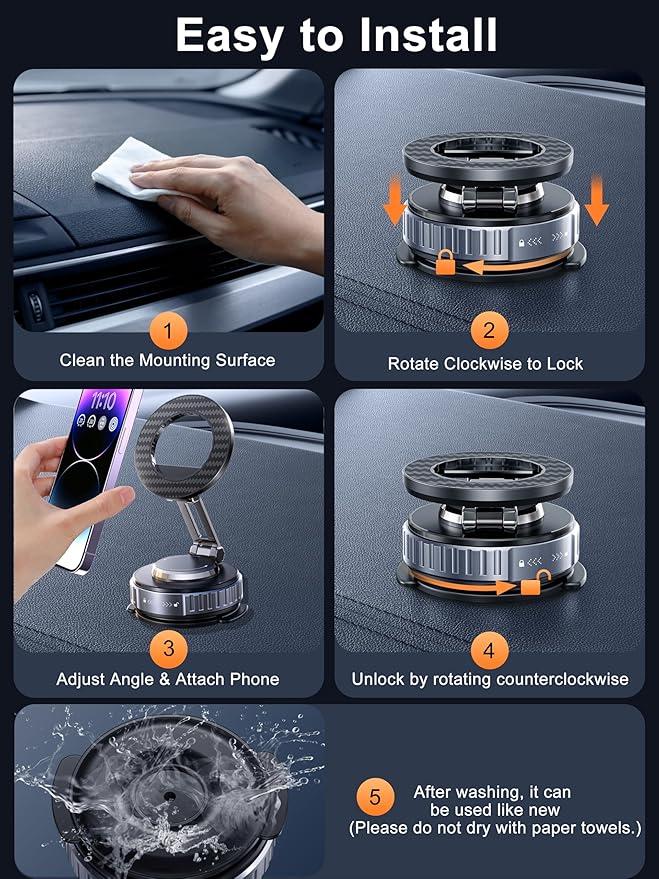 Easy to Install

1
Clean the Mounting Surface

2
Rotate Clockwise to Lock

11:10

3
Adjust Angle & Attach Phone

4
Unlock by rotating counterclockwise

5
After washing, it can be used like new
(Please do not dry with paper towels.)