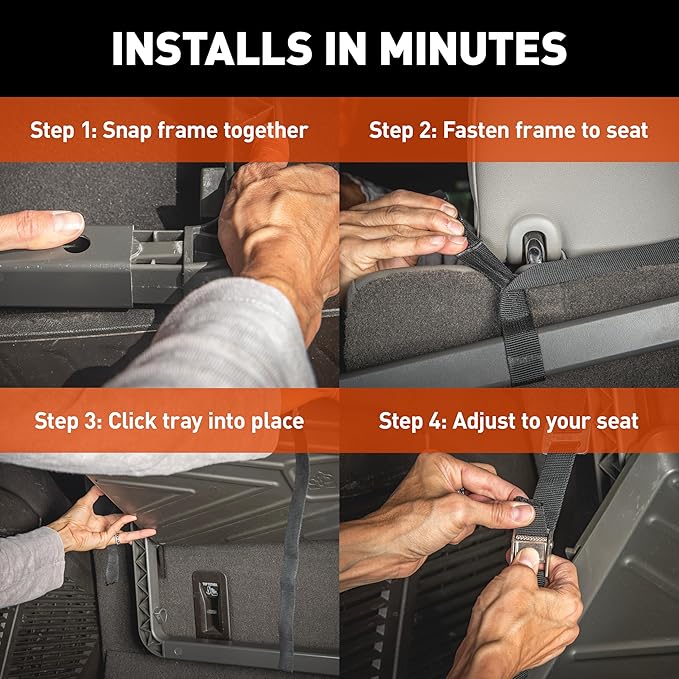 INSTALLS IN MINUTES

Step 1: Snap frame together

Step 2: Fasten frame to seat

Step 3: Click tray into place

Step 4: Adjust to your seat