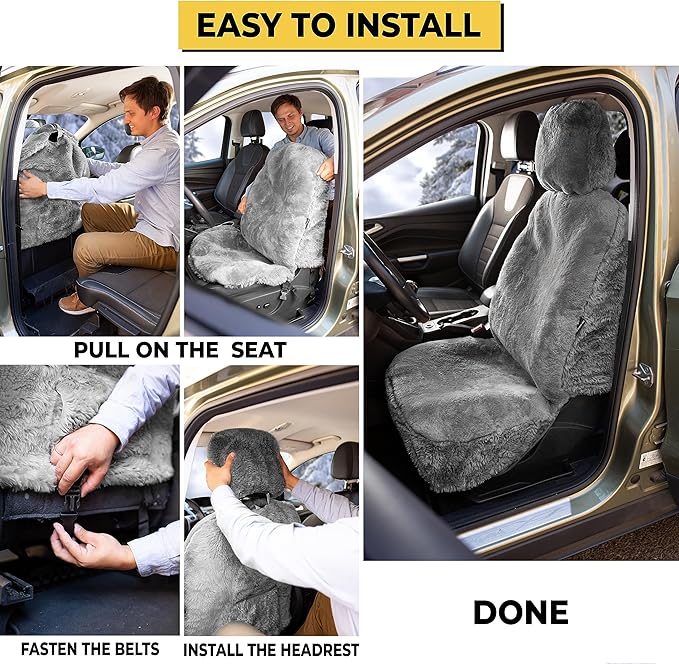 EASY TO INSTALL

PULL ON THE SEAT

FASTEN THE BELTS

INSTALL THE HEADREST

DONE