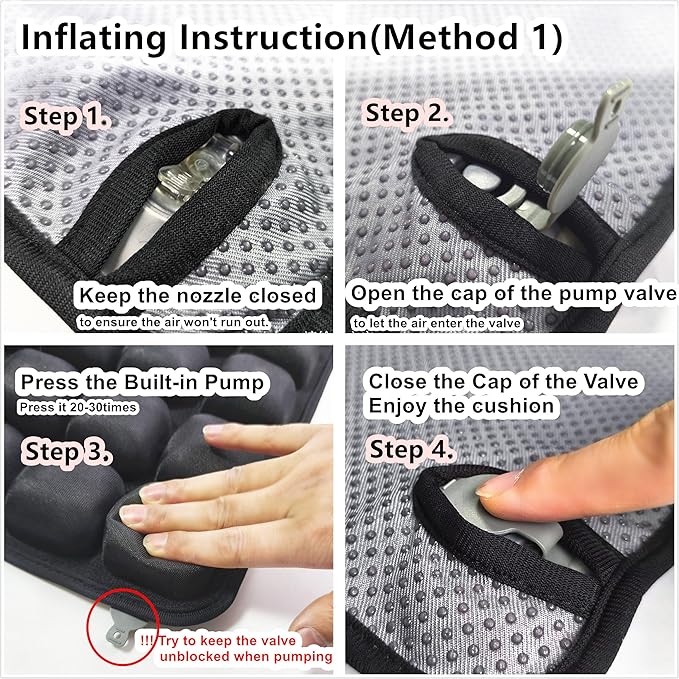 Inflating Instruction(Method 1)

Step 1.

Keep the nozzle closed
to ensure the air won't run out.

Step 2.

Open the cap of the pump valve
to let the air enter the valve

Press the Built-in Pump
Press it 20-30times

Step 3.

!!! Try to keep the valve unblocked when pumping

Close the Cap of the Valve
Enjoy the cushion

Step 4.